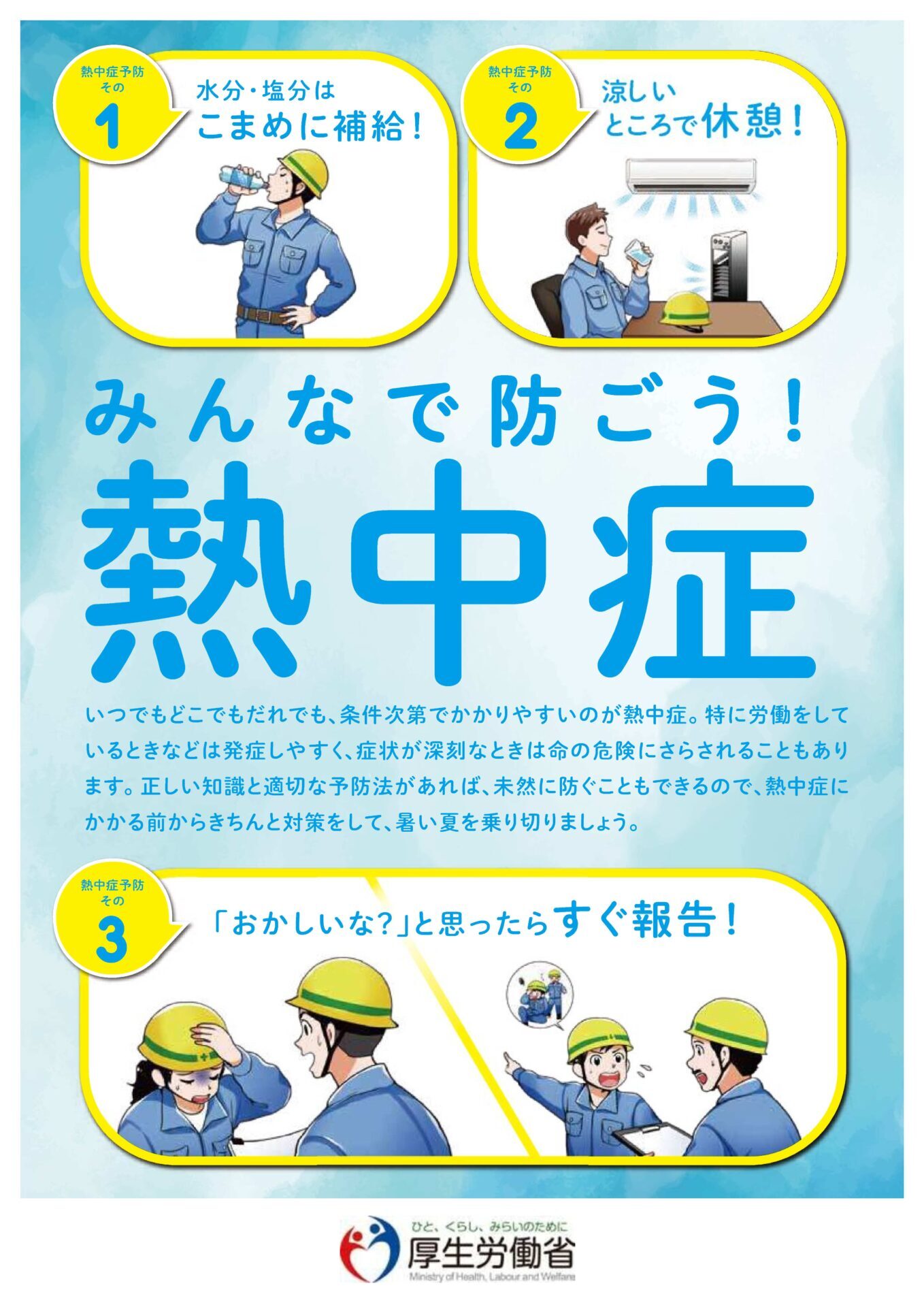 熱中症予防
その
1

水分・塩分は
こまめに補給！

熱中症予防
その
2

涼しい
ところで休憩！

みんなで防ごう！
熱中症

いつでもどこでもだれでも、条件次第でかかりやすいのが熱中症。特に労働をしているときなどは発症しやすく、症状が深刻なときは命の危険にさらされることもあります。正しい知識と適切な予防法があれば、未然に防ぐこともできるので、熱中症にかかる前からきちんと対策をして、暑い夏を乗り切りましょう。

熱中症予防
その
3

「おかしいな？」と思ったらすぐ報告！

ひと、くらし、みらいのために
厚生労働省
Ministry of Health, Labour and Welfare